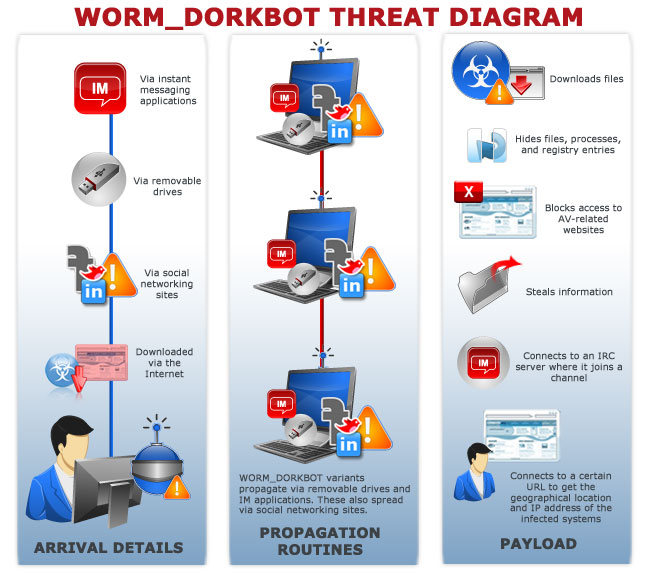 WORM_DORKBOT THREAT DIAGRAM

IM

Via instant messaging applications

Via removable drives

in

Via social networking sites

Downloaded via the Internet

ARRIVAL DETAILS

IM

in

IM

in

IM

in

WORM_DORKBOT variants propagate via removable drives and IM applications. These also spread via social networking sites.

PROPAGATION ROUTINES

Downloads files

Hides files, processes, and registry entries

X

Blocks access to AV-related websites

Steals information

IM

Connects to an IRC server where it joins a channel

Connects to a certain URL to get the geographical location and IP address of the infected systems

PAYLOAD