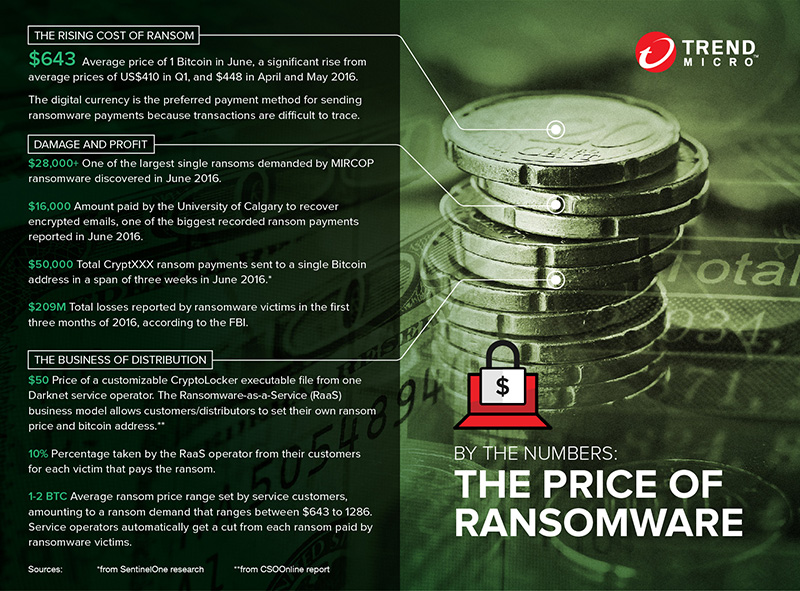 THE RISING COST OF RANSOM

$643 Average price of 1 Bitcoin in June, a significant rise from average prices of US$410 in Q1, and $448 in April and May 2016.

The digital currency is the preferred payment method for sending ransomware payments because transactions are difficult to trace.

DAMAGE AND PROFIT

$28,000+ One of the largest single ransoms demanded by MIRCOP ransomware discovered in June 2016.

$16,000 Amount paid by the University of Calgary to recover encrypted emails, one of the biggest recorded ransom payments reported in June 2016.

$50,000 Total CryptXXX ransom payments sent to a single Bitcoin address in a span of three weeks in June 2016.*

$209M Total losses reported by ransomware victims in the first three months of 2016, according to the FBI.

THE BUSINESS OF DISTRIBUTION

$50 Price of a customizable CryptoLocker executable file from one Darknet service operator. The Ransomware-as-a-Service (RaaS) business model allows customers/distributors to set their own ransom price and bitcoin address.**

10% Percentage taken by the RaaS operator from their customers for each victim that pays the ransom.

1-2 BTC Average ransom price range set by service customers, amounting to a ransom demand that ranges between $643 to 1286. Service operators automatically get a cut from each ransom paid by ransomware victims.

Sources: *from SentinelOne research **from CSOOnline report

TREND MICRO

$

BY THE NUMBERS:
THE PRICE OF RANSOMWARE