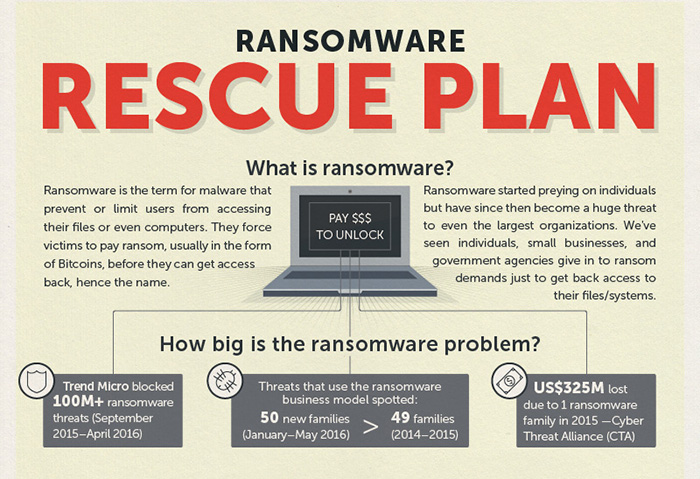 RANSOMWARE
RESCUE PLAN

What is ransomware?

Ransomware is the term for malware that prevent or limit users from accessing their files or even computers. They force victims to pay ransom, usually in the form of Bitcoins, before they can get access back, hence the name.

PAY $$$ TO UNLOCK

Ransomware started preying on individuals but have since then become a huge threat to even the largest organizations. We've seen individuals, small businesses, and government agencies give in to ransom demands just to get back access to their files/systems.

How big is the ransomware problem?

Trend Micro blocked 100M+ ransomware threats (September 2015–April 2016)

Threats that use the ransomware business model spotted:
50 new families (January–May 2016) > 49 families (2014–2015)

US$325M lost due to 1 ransomware family in 2015 —Cyber Threat Alliance (CTA)