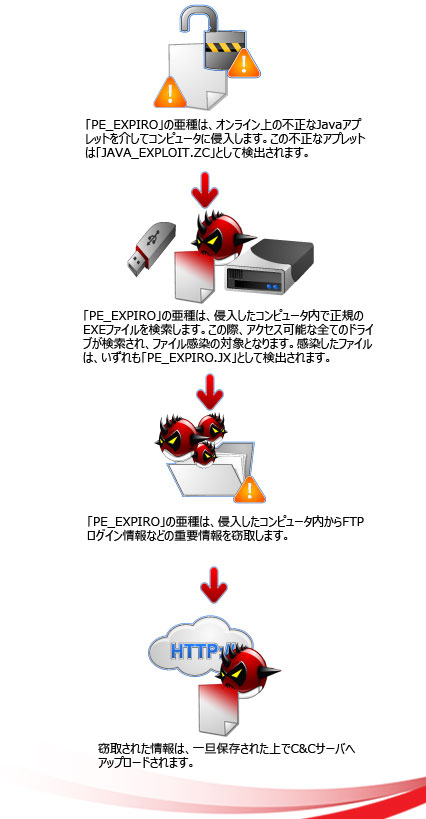 「PE_EXPIRO」の亜種は、オンライン上の不正なJavaアプレットを介してコンピュータに侵入します。この不正なアプレットは「JAVA_EXPLOIT.ZC」として検出されます。

「PE_EXPIRO」の亜種は、侵入したコンピュータ内で正規のEXEファイルを検索します。この際、アクセス可能な全てのドライブが検索され、ファイル感染の対象となります。感染したファイルは、いずれも「PE_EXPIRO.JX」として検出されます。

「PE_EXPIRO」の亜種は、侵入したコンピュータ内からFTPログイン情報などの重要情報を窃取します。

HTTP://

窃取された情報は、一旦保存された上でC&Cサーバへアップロードされます。