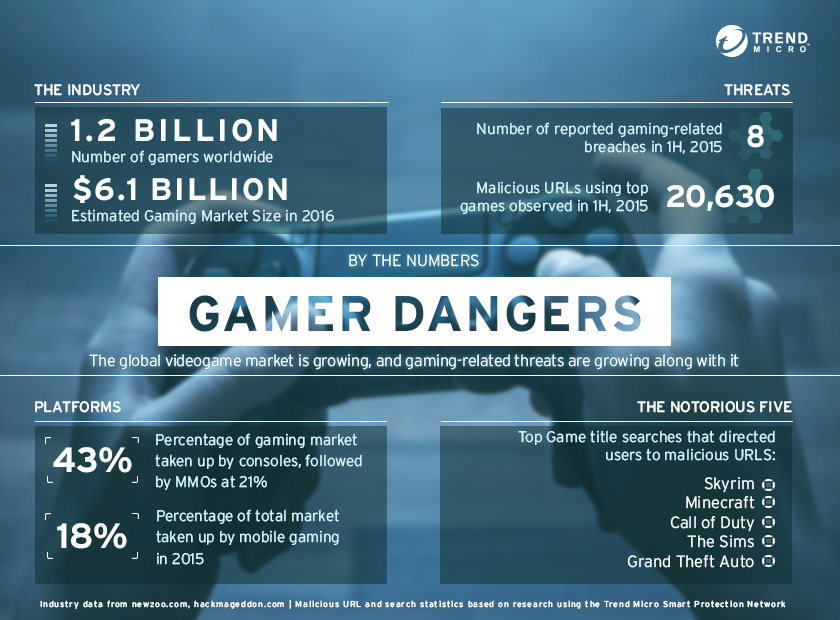 TREND MICRO

THE INDUSTRY

1.2 BILLION
Number of gamers worldwide

$6.1 BILLION
Estimated Gaming Market Size in 2016

THREATS

Number of reported gaming-related breaches in 1H, 2015 8

Malicious URLs using top games observed in 1H, 2015 20,630

BY THE NUMBERS

GAMER DANGERS

The global videogame market is growing, and gaming-related threats are growing along with it

PLATFORMS

43% Percentage of gaming market taken up by consoles, followed by MMOs at 21%

18% Percentage of total market taken up by mobile gaming in 2015

THE NOTORIOUS FIVE

Top Game title searches that directed users to malicious URLS:

Skyrim
Minecraft
Call of Duty
The Sims
Grand Theft Auto

Industry data from newzoo.com, hackmageddon.com | Malicious URL and search statistics based on research using the Trend Micro Smart Protection Network