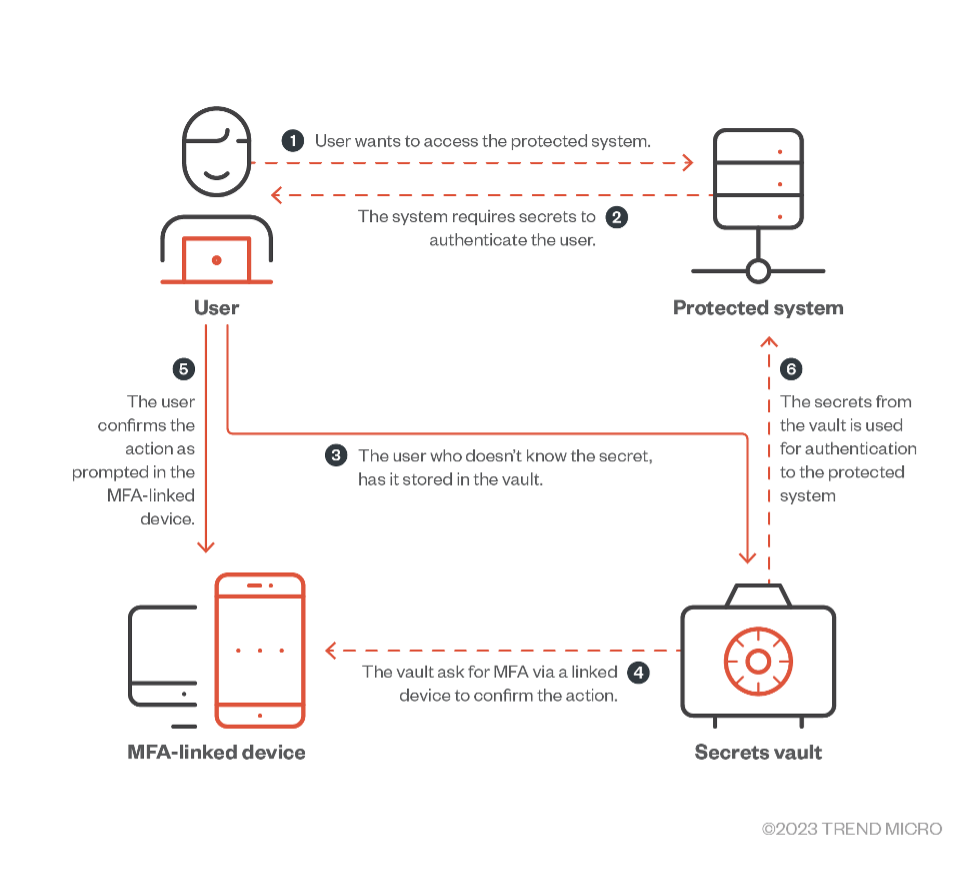 1 User wants to access the protected system.

The system requires secrets to authenticate the user. 2

User

Protected system

5 The user confirms the action as prompted in the MFA-linked device.

3 The user who doesn't know the secret, has it stored in the vault.

6 The secrets from the vault is used for authentication to the protected system

The vault ask for MFA via a linked device to confirm the action. 4

MFA-linked device

Secrets vault

©2023 TREND MICRO