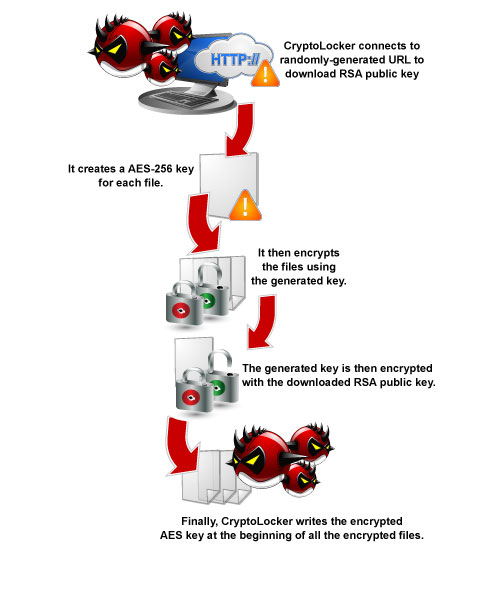 HTTP://

CryptoLocker connects to randomly-generated URL to download RSA public key

It creates a AES-256 key for each file.

It then encrypts the files using the generated key.

The generated key is then encrypted with the downloaded RSA public key.

Finally, CryptoLocker writes the encrypted AES key at the beginning of all the encrypted files.