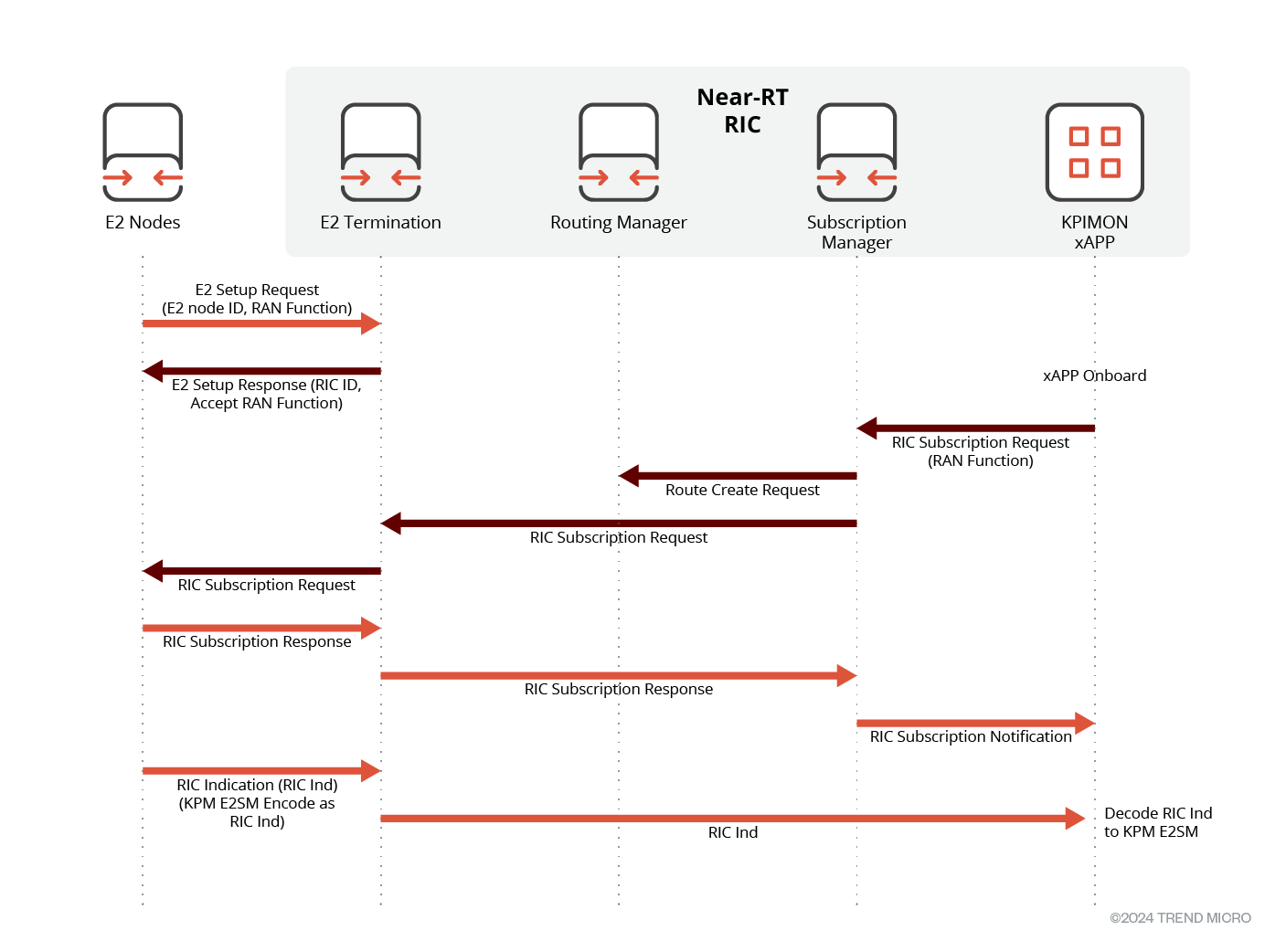 Near-RT RIC

E2 Nodes

E2 Termination

Routing Manager

Subscription Manager

KPIMON xAPP

E2 Setup Request (E2 node ID, RAN Function)

E2 Setup Response (RIC ID, Accept RAN Function)

xAPP Onboard

RIC Subscription Request (RAN Function)

Route Create Request

RIC Subscription Request

RIC Subscription Request

RIC Subscription Response

RIC Subscription Response

RIC Subscription Notification

RIC Indication (RIC Ind) (KPM E2SM Encode as RIC Ind)

RIC Ind

Decode RIC Ind to KPM E2SM

©2024 TREND MICRO