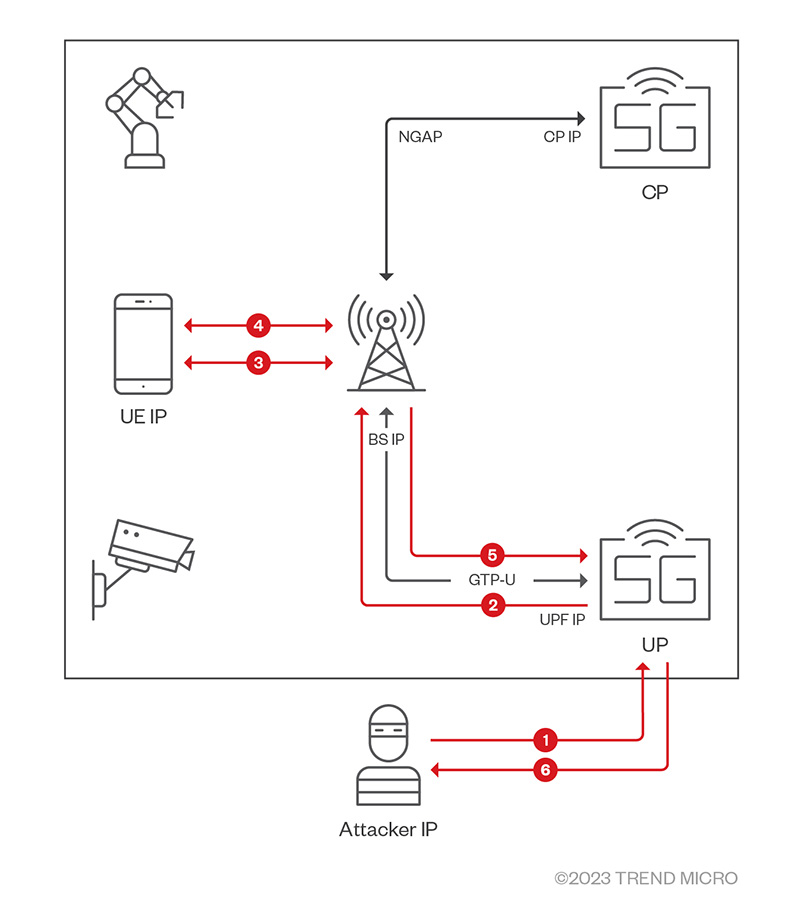 NGAP
CP IP
5G
CP
4
3
UE IP
BS IP
5
GTP-U
2
UPF IP
5G
UP
1
6
Attacker IP
©2023 TREND MICRO