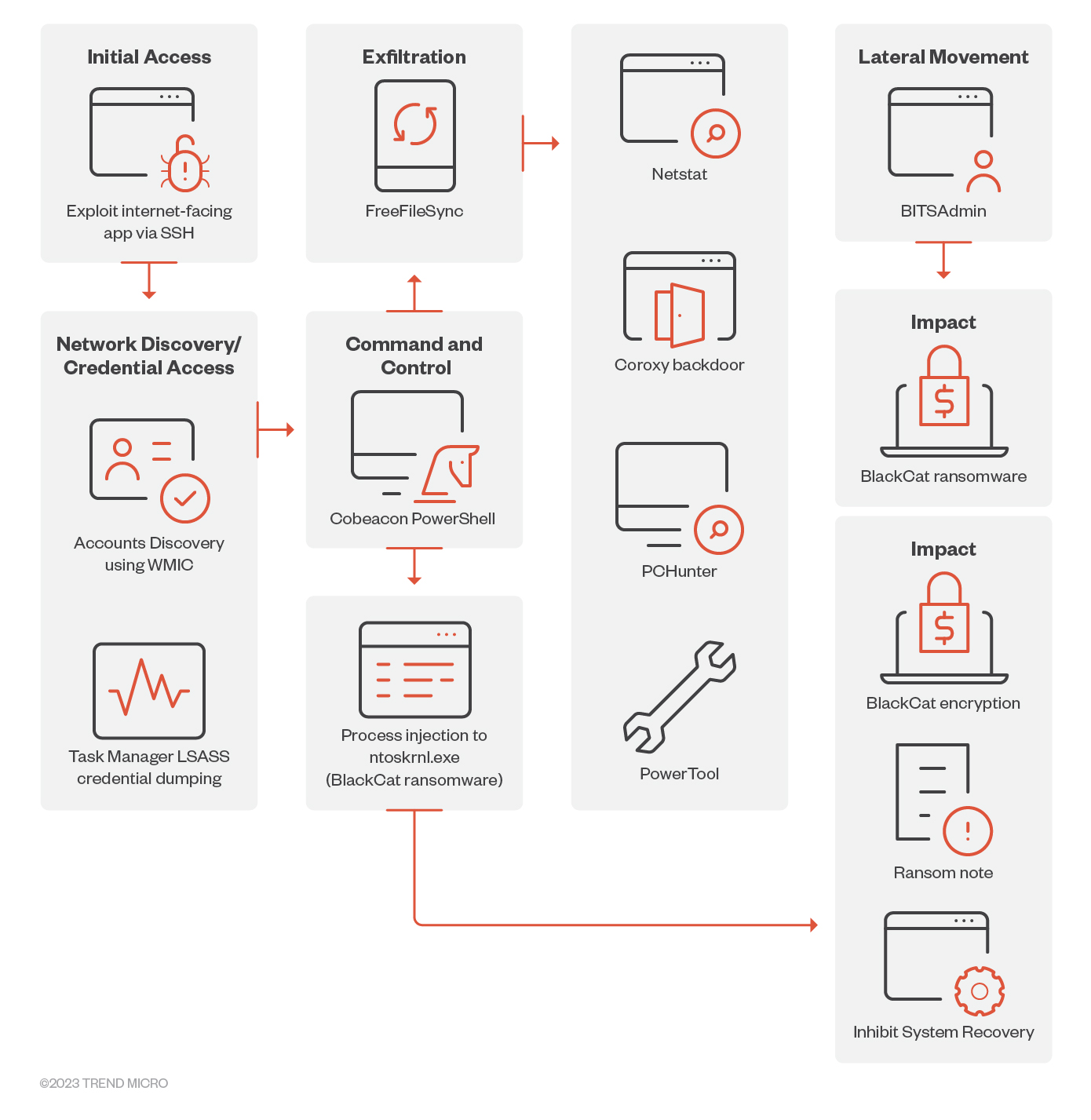 Initial Access

Exploit internet-facing app via SSH

Network Discovery/ Credential Access

Accounts Discovery using WMIC

Task Manager LSASS credential dumping

Exfiltration

FreeFileSync

Command and Control

Cobeacon PowerShell

Process injection to ntoskrnl.exe (BlackCat ransomware)

Netstat

Coroxy backdoor

PCHunter

PowerTool

Lateral Movement

BITSAdmin

Impact

BlackCat ransomware

Impact

BlackCat encryption

Ransom note

Inhibit System Recovery

©2023 TREND MICRO