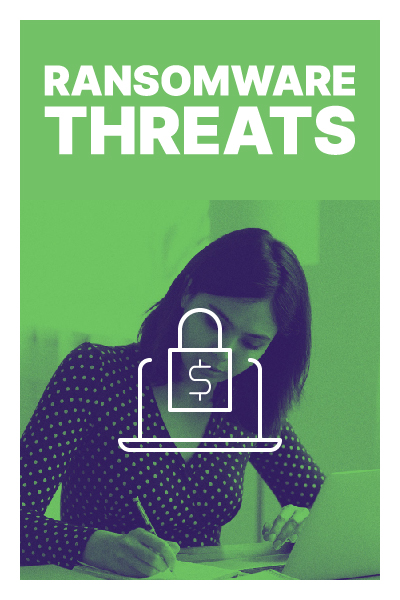 RANSOMWARE
THREATS

$