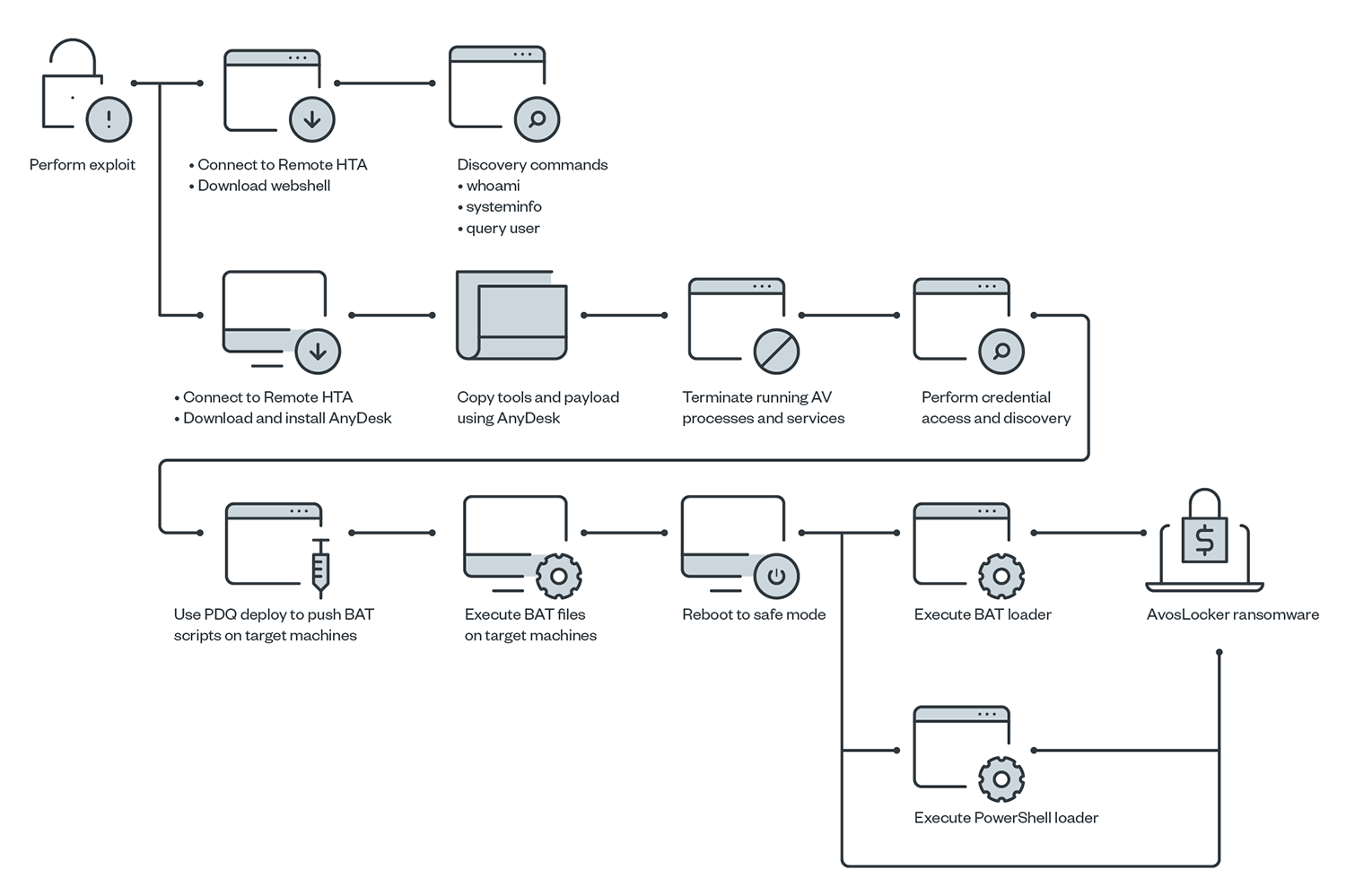 Perform exploit

• Connect to Remote HTA
• Download webshell

Discovery commands
• whoami
• systeminfo
• query user

• Connect to Remote HTA
• Download and install AnyDesk

Copy tools and payload using AnyDesk

Terminate running AV processes and services

Perform credential access and discovery

Use PDQ deploy to push BAT scripts on target machines

Execute BAT files on target machines

Reboot to safe mode

Execute BAT loader

AvosLocker ransomware

Execute PowerShell loader