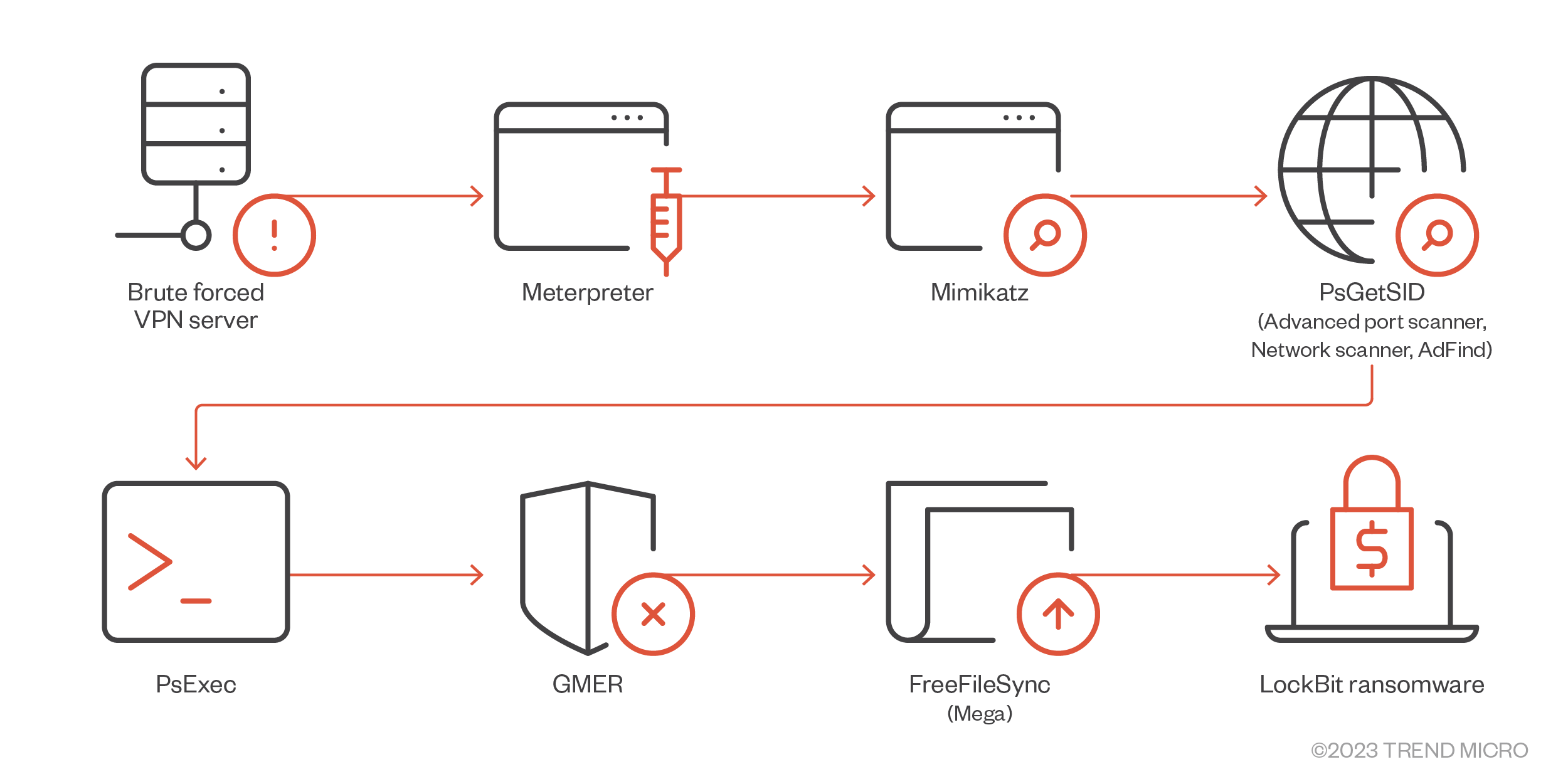 Brute forced VPN server

Meterpreter

Mimikatz

PsGetSID
(Advanced port scanner, Network scanner, AdFind)

PsExec

GMER

FreeFileSync
(Mega)

LockBit ransomware

©2023 TREND MICRO