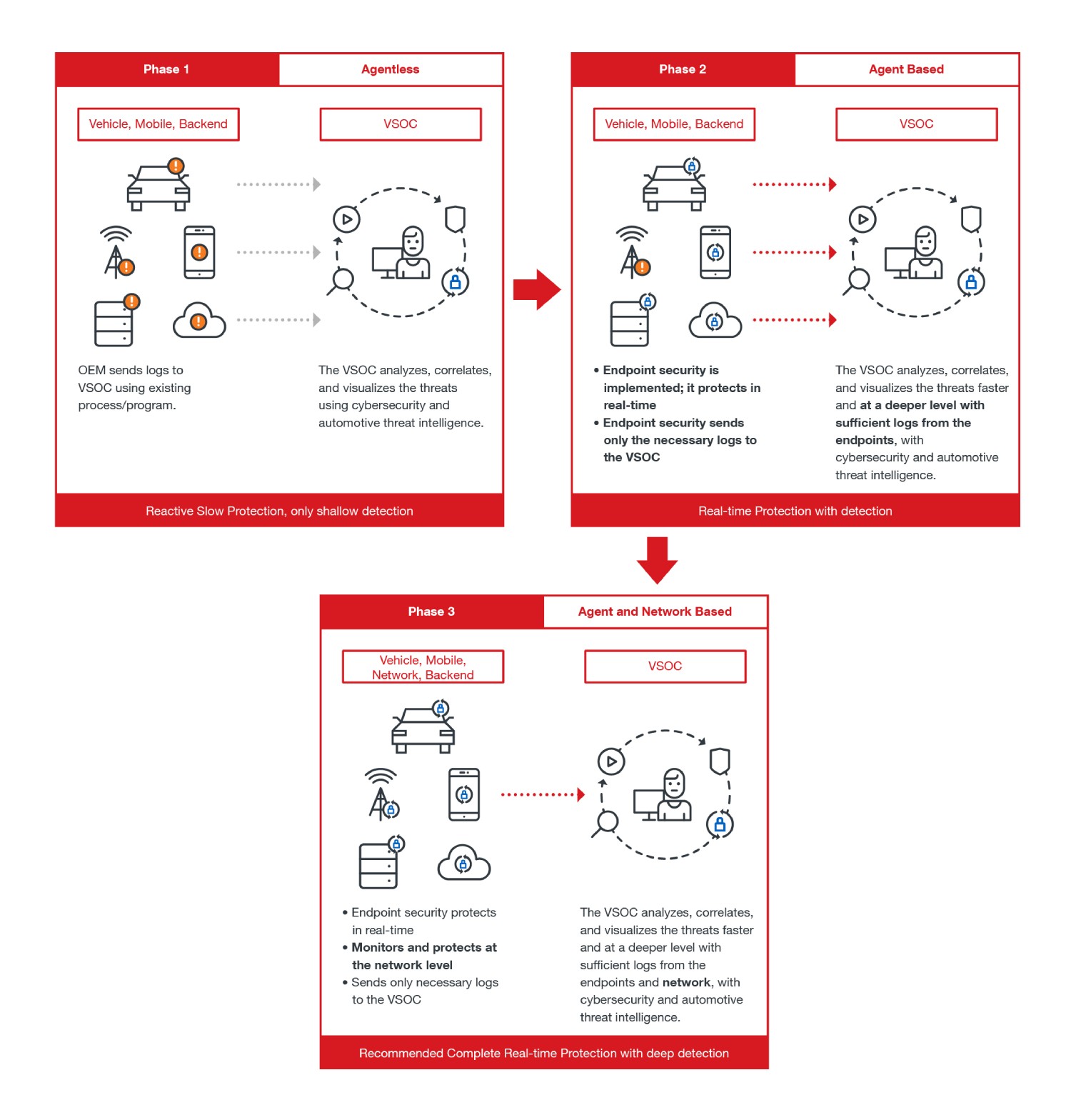 Phase 1 Agentless

Vehicle, Mobile, Backend

VSOC

OEM sends logs to VSOC using existing process/program.

The VSOC analyzes, correlates, and visualizes the threats using cybersecurity and automotive threat intelligence.

Reactive Slow Protection, only shallow detection

Phase 2 Agent Based

Vehicle, Mobile, Backend

VSOC

• Endpoint security is implemented; it protects in real-time
• Endpoint security sends only the necessary logs to the VSOC

The VSOC analyzes, correlates, and visualizes the threats faster and at a deeper level with sufficient logs from the endpoints, with cybersecurity and automotive threat intelligence.

Real-time Protection with detection

Phase 3 Agent and Network Based

Vehicle, Mobile, Network, Backend

VSOC

• Endpoint security protects in real-time
• Monitors and protects at the network level
• Sends only necessary logs to the VSOC

The VSOC analyzes, correlates, and visualizes the threats faster and at a deeper level with sufficient logs from the endpoints and network, with cybersecurity and automotive threat intelligence.

Recommended Complete Real-time Protection with deep detection