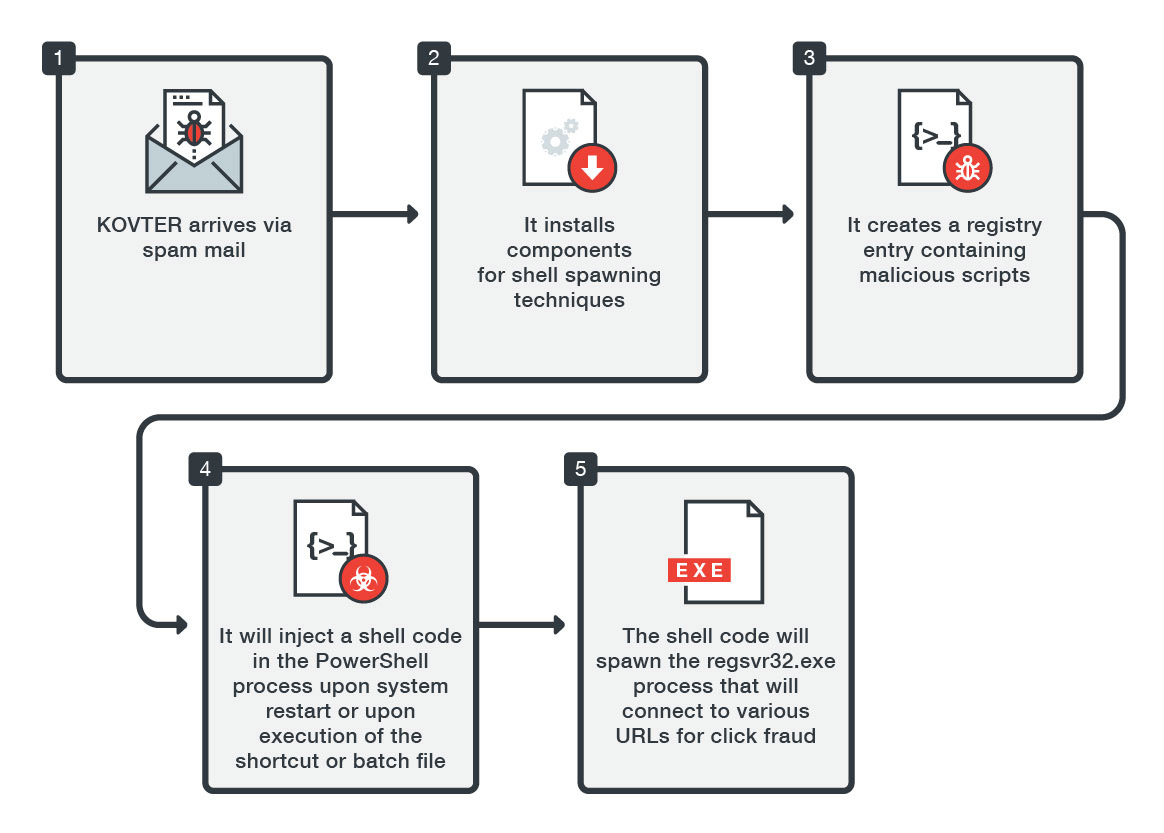 1

KOVTER arrives via spam mail

2

It installs components for shell spawning techniques

3

{>_}

It creates a registry entry containing malicious scripts

4

{>_}

It will inject a shell code in the PowerShell process upon system restart or upon execution of the shortcut or batch file

5

EXE

The shell code will spawn the regsvr32.exe process that will connect to various URLs for click fraud