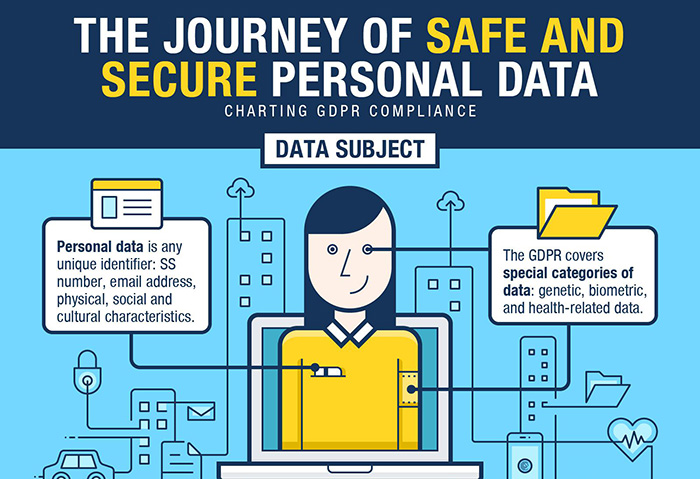 THE JOURNEY OF SAFE AND SECURE PERSONAL DATA

CHARTING GDPR COMPLIANCE

DATA SUBJECT

Personal data is any unique identifier: SS number, email address, physical, social and cultural characteristics.

The GDPR covers special categories of data: genetic, biometric, and health-related data.