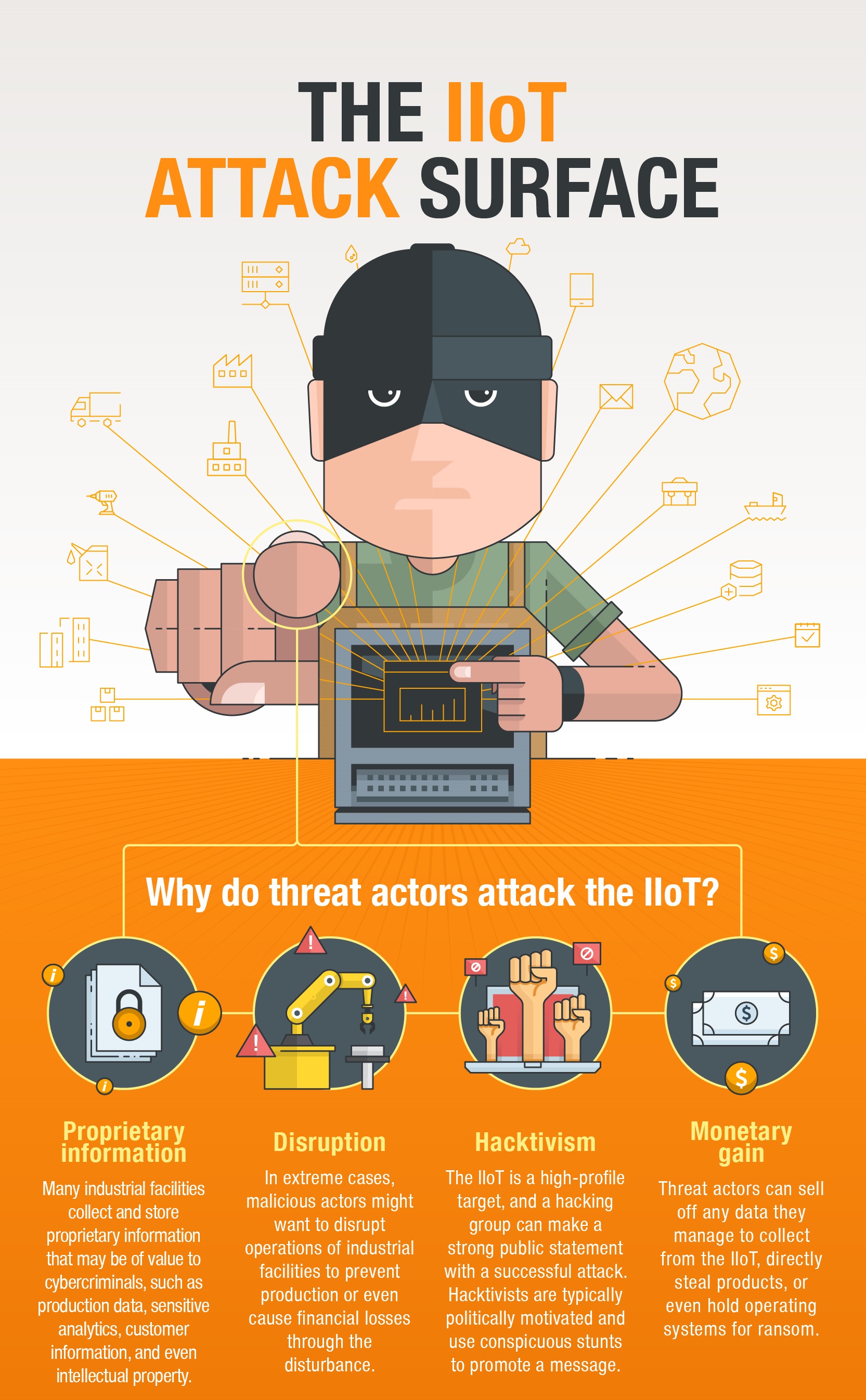 THE IIoT ATTACK SURFACE

Why do threat actors attack the IIoT?

Proprietary information

Many industrial facilities collect and store proprietary information that may be of value to cybercriminals, such as production data, sensitive analytics, customer information, and even intellectual property.

Disruption

In extreme cases, malicious actors might want to disrupt operations of industrial facilities to prevent production or even cause financial losses through the disturbance.

Hacktivism

The IIoT is a high-profile target, and a hacking group can make a strong public statement with a successful attack. Hacktivists are typically politically motivated and use conspicuous stunts to promote a message.

Monetary gain

Threat actors can sell off any data they manage to collect from the IIoT, directly steal products, or even hold operating systems for ransom.