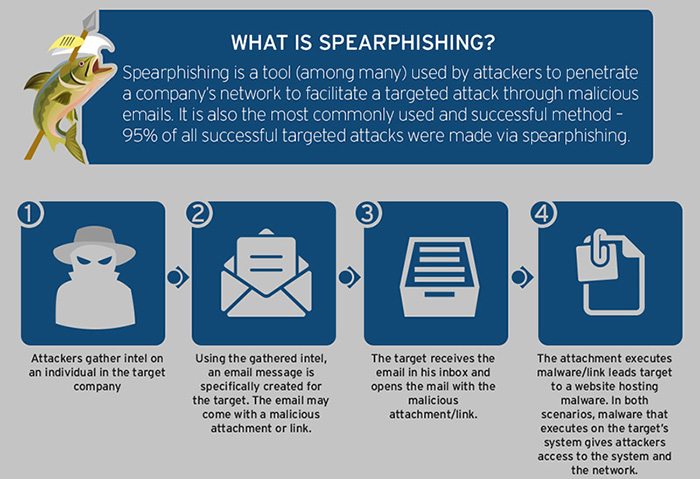 WHAT IS SPEARPHISHING?

Spearphishing is a tool (among many) used by attackers to penetrate a company's network to facilitate a targeted attack through malicious emails. It is also the most commonly used and successful method – 95% of all successful targeted attacks were made via spearphishing.

1

Attackers gather intel on an individual in the target company

2

Using the gathered intel, an email message is specifically created for the target. The email may come with a malicious attachment or link.

3

The target receives the email in his inbox and opens the mail with the malicious attachment/link.

4

The attachment executes malware/link leads target to a website hosting malware. In both scenarios, malware that executes on the target's system gives attackers access to the system and the network.