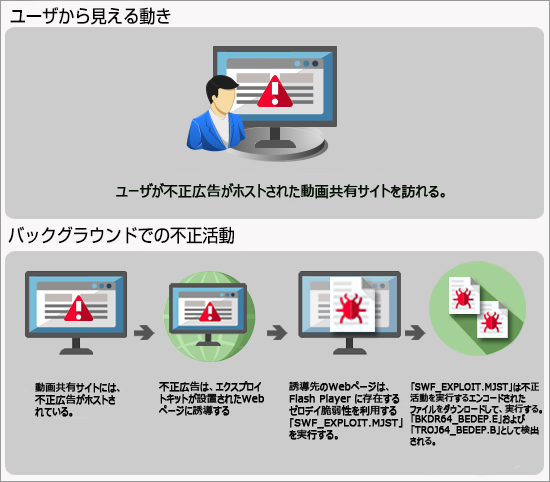 ユーザから見える動き

ユーザが不正広告がホストされた動画共有サイトを訪れる。

バックグラウンドでの不正活動

動画共有サイトには、不正広告がホストされている。

不正広告は、エクスプロイトキットが設置されたWebページに誘導する

誘導先のWebページは、Flash Player に存在するゼロデイ脆弱性を利用する「SWF_EXPLOIT.MJST」を実行する。

「SWF_EXPLOIT.MJST」は不正活動を実行するエンコードされたファイルをダウンロードして、実行する。「BKDR64_BEDEP.E」および「TROJ64_BEDEP.B」として検出される。