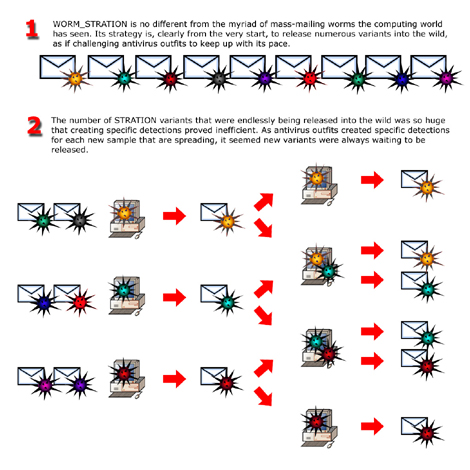 1

WORM_STRATION is no different from the myriad of mass-mailing worms the computing world has seen. Its strategy is, clearly from the very start, to release numerous variants into the wild, as if challenging antivirus outfits to keep up with its pace.

2

The number of STRATION variants that were endlessly being released into the wild was so huge that creating specific detections proved inefficient. As antivirus outfits created specific detections for each new sample that are spreading, it seemed new variants were always waiting to be released.