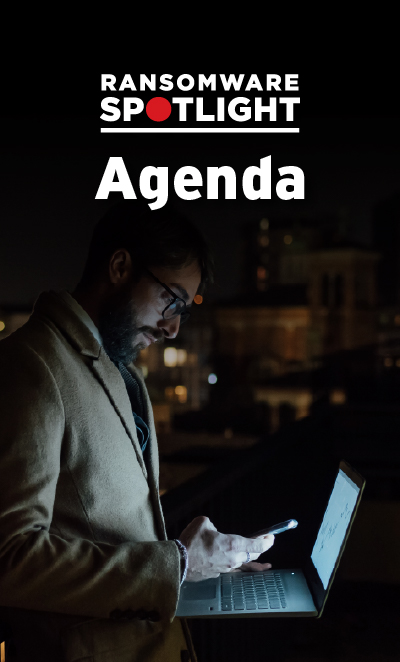 RANSOMWARE
SPOTLIGHT

Agenda