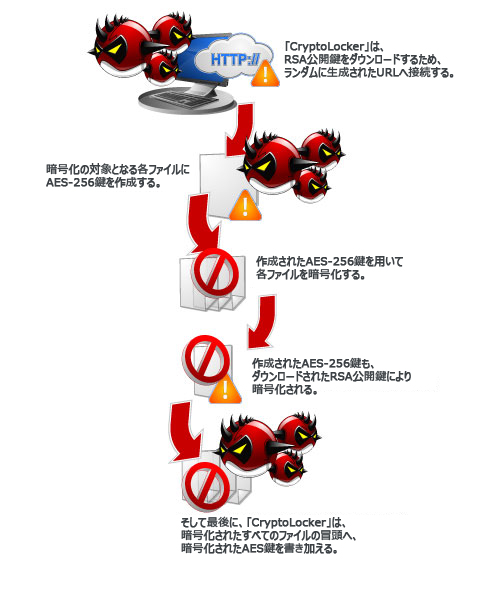 HTTP://

「CryptoLocker」は、RSA公開鍵をダウンロードするため、ランダムに生成されたURLへ接続する。

暗号化の対象となる各ファイルにAES-256鍵を作成する。

作成されたAES-256鍵を用いて各ファイルを暗号化する。

作成されたAES-256鍵も、ダウンロードされたRSA公開鍵により暗号化される。

そして最後に、「CryptoLocker」は、暗号化されたすべてのファイルの冒頭へ、暗号化されたAES鍵を書き加える。